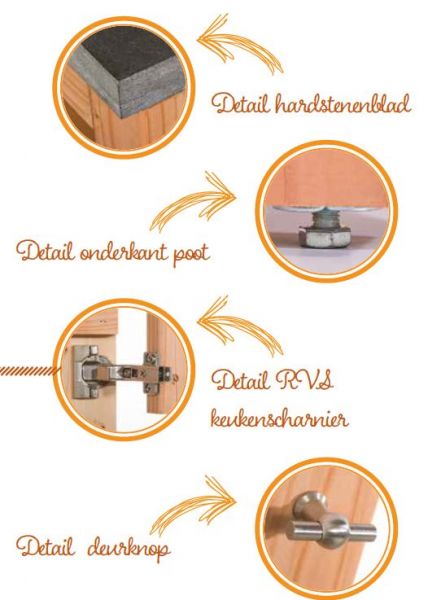 Detail hardstenenblad

Detail onderkant poot

Detail RVS keukenscharnier

Detail deurknop